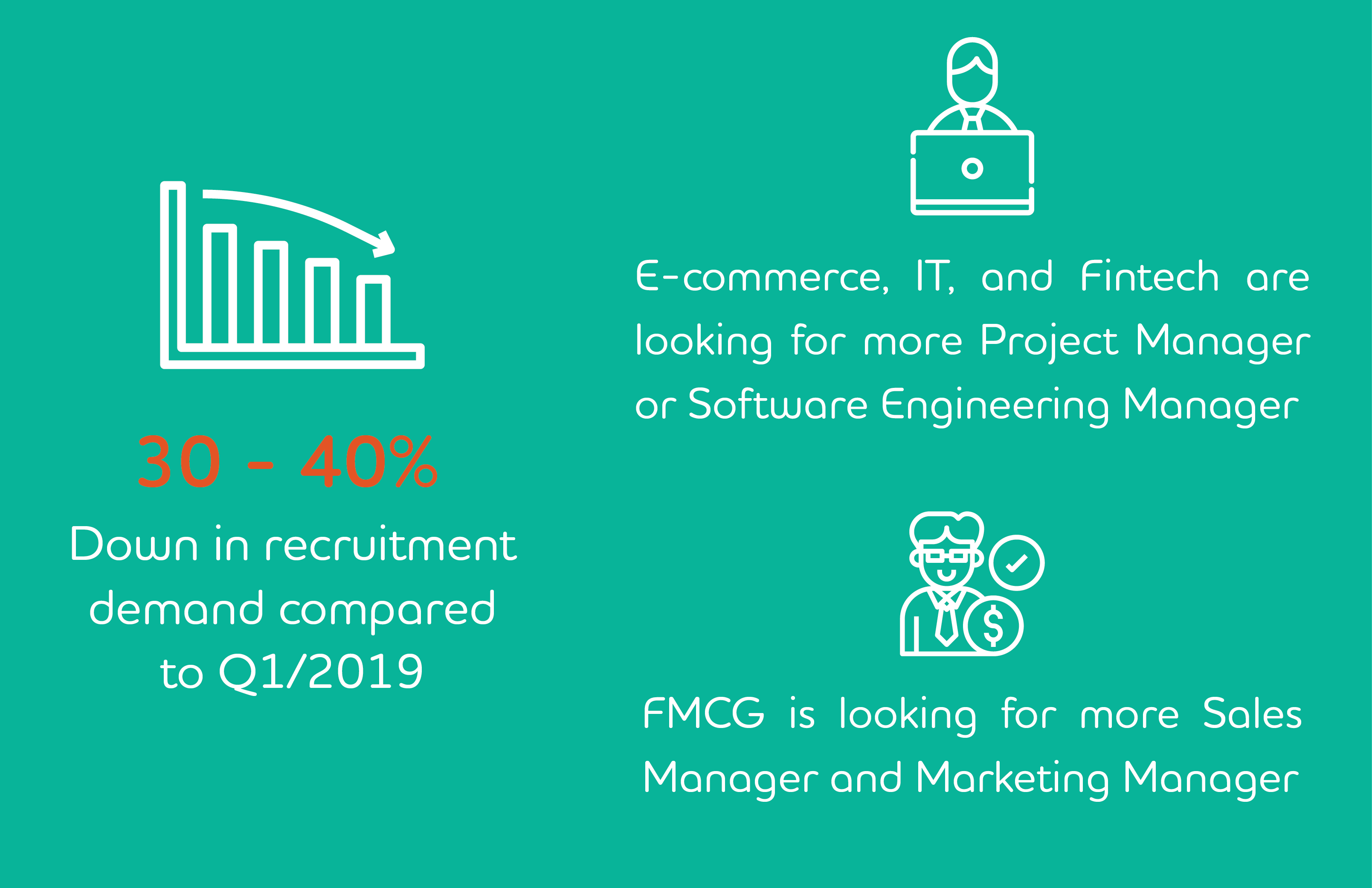 30 - 40%

Down in recruitment demand compared to Q1/2019

E-commerce, IT, and Fintech are looking for more Project Manager or Software Engineering Manager

FMCG is looking for more Sales Manager and Marketing Manager